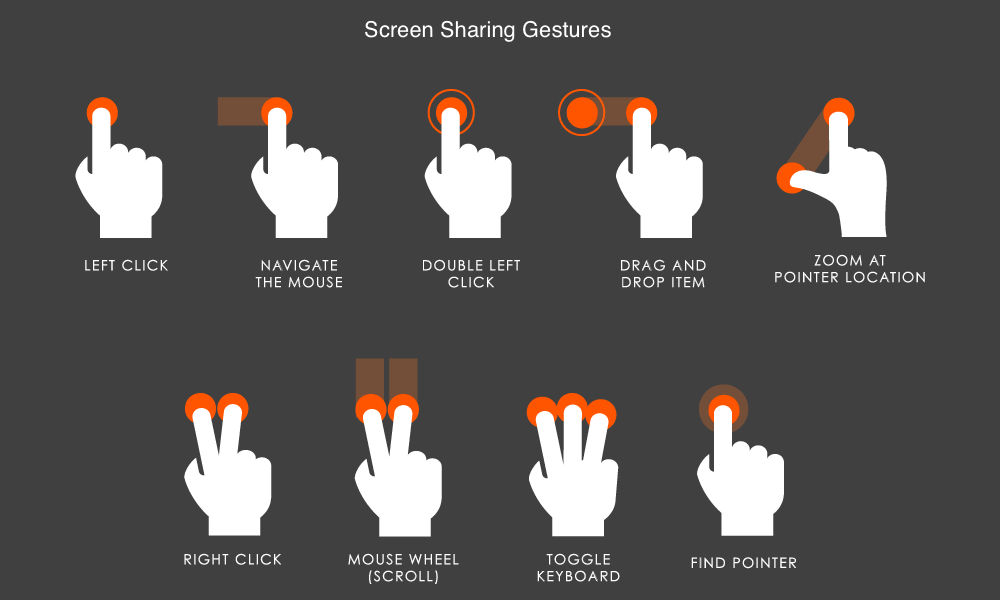 Screen Sharing Gestures

LEFT CLICK

NAVIGATE THE MOUSE

DOUBLE LEFT CLICK

DRAG AND DROP ITEM

ZOOM AT POINTER LOCATION

RIGHT CLICK

MOUSE WHEEL (SCROLL)

TOGGLE KEYBOARD

FIND POINTER